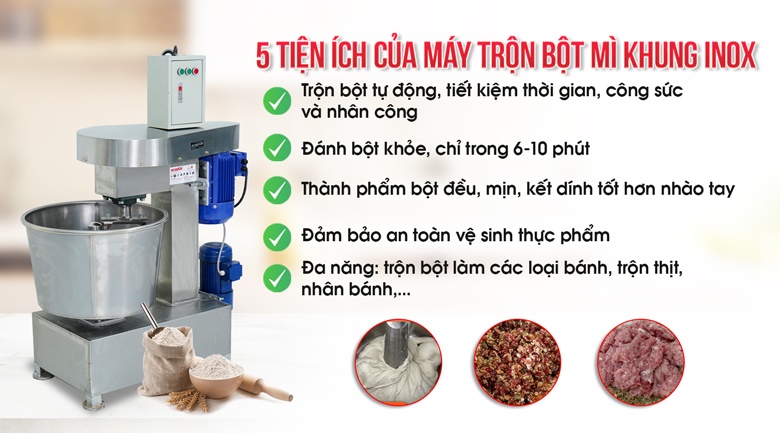 5 TIỆN ÍCH CỦA MÁY TRỘN BỘT MÌ KHUNG INOX

Trộn bột tự động, tiết kiệm thời gian, công sức và nhân công

Đánh bột khỏe, chỉ trong 6-10 phút

Thành phẩm bột đều, mịn, kết dính tốt hơn nhào tay

Đảm bảo an toàn vệ sinh thực phẩm

Đa năng: trộn bột làm các loại bánh, trộn thịt, nhân bánh,...