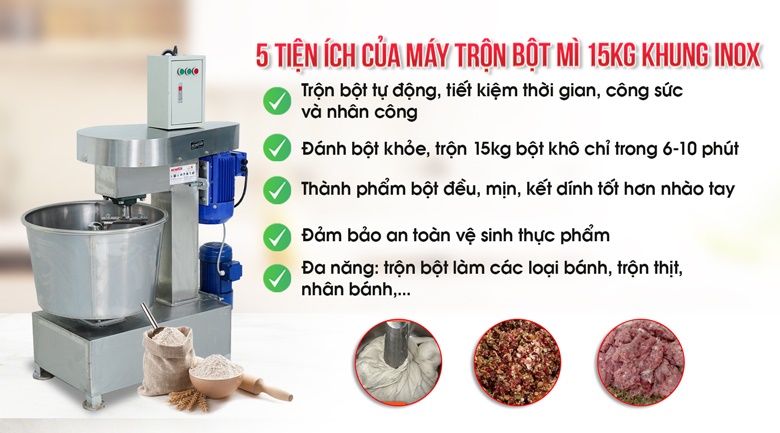 5 TIỆN ÍCH CỦA MÁY TRỘN BỘT MÌ 15KG KHUNG INOX

Trộn bột tự động, tiết kiệm thời gian, công sức và nhân công

Đánh bột khỏe, trộn 15kg bột khô chỉ trong 6-10 phút

Thành phẩm bột đều, mịn, kết dính tốt hơn nhào tay

Đảm bảo an toàn vệ sinh thực phẩm

Đa năng: trộn bột làm các loại bánh, trộn thịt, nhân bánh,...