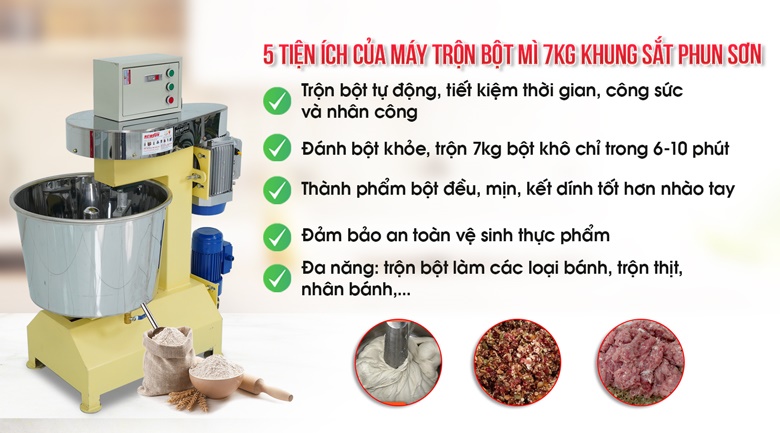 5 TIỆN ÍCH CỦA MÁY TRỘN BỘT MÌ 7KG KHUNG SẮT PHUN SƠN

Trộn bột tự động, tiết kiệm thời gian, công sức và nhân công

Đánh bột khỏe, trộn 7kg bột khô chỉ trong 6-10 phút

Thành phẩm bột đều, mịn, kết dính tốt hơn nhào tay

Đảm bảo an toàn vệ sinh thực phẩm

Đa năng: trộn bột làm các loại bánh, trộn thịt, nhân bánh,...